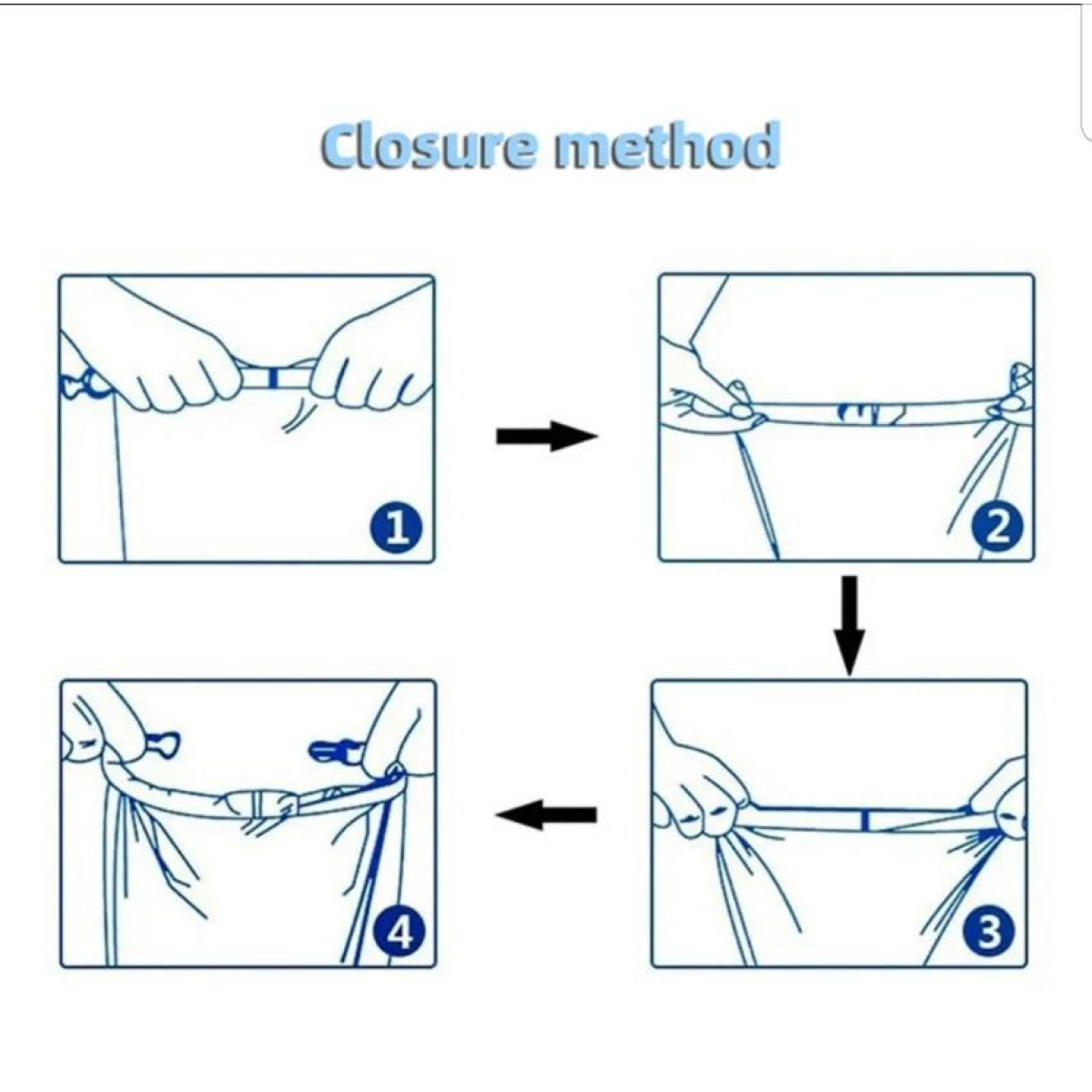 Closure method

1

2

3

4