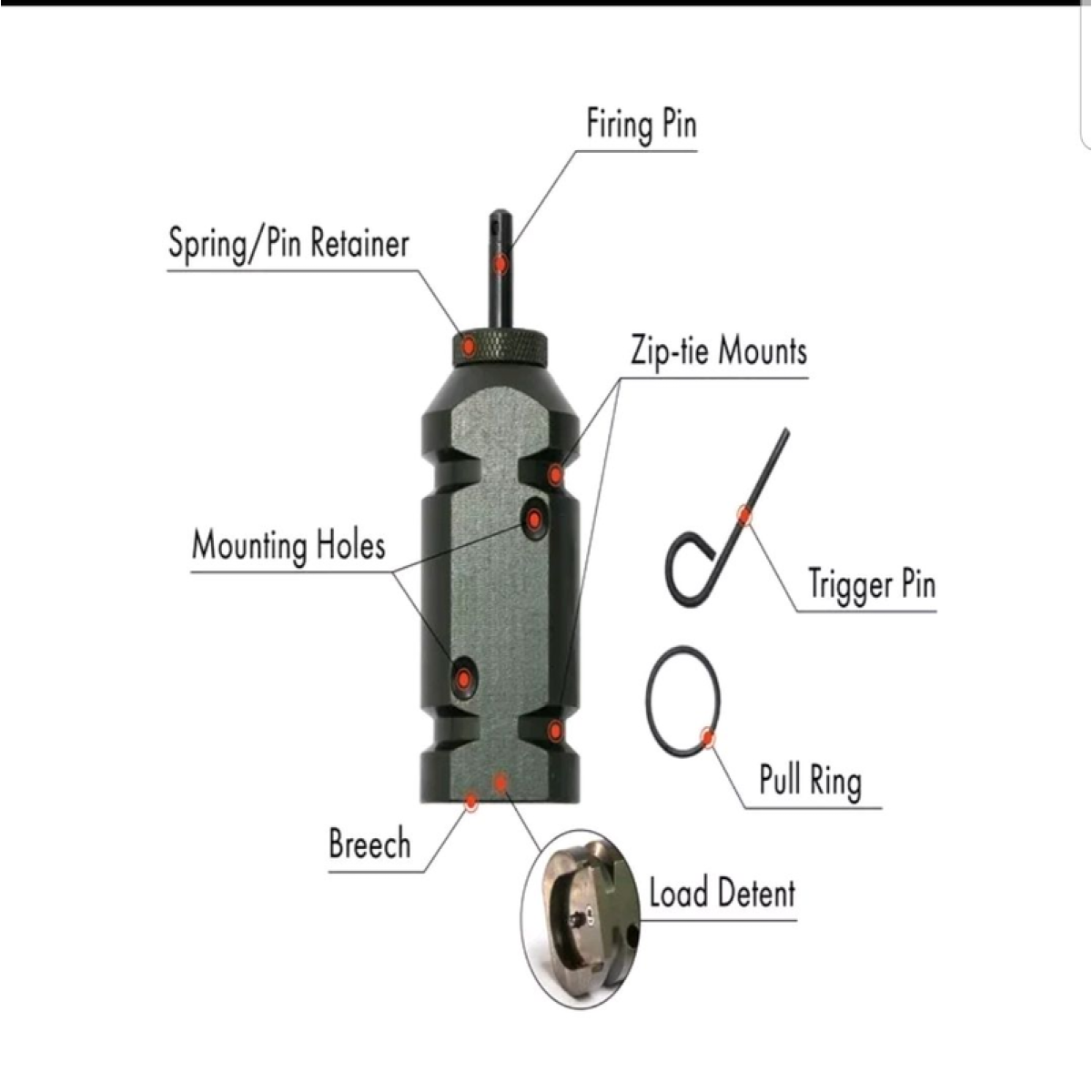 Firing Pin

Spring/Pin Retainer

Zip-tie Mounts

Mounting Holes

Trigger Pin

Pull Ring

Breech

Load Detent