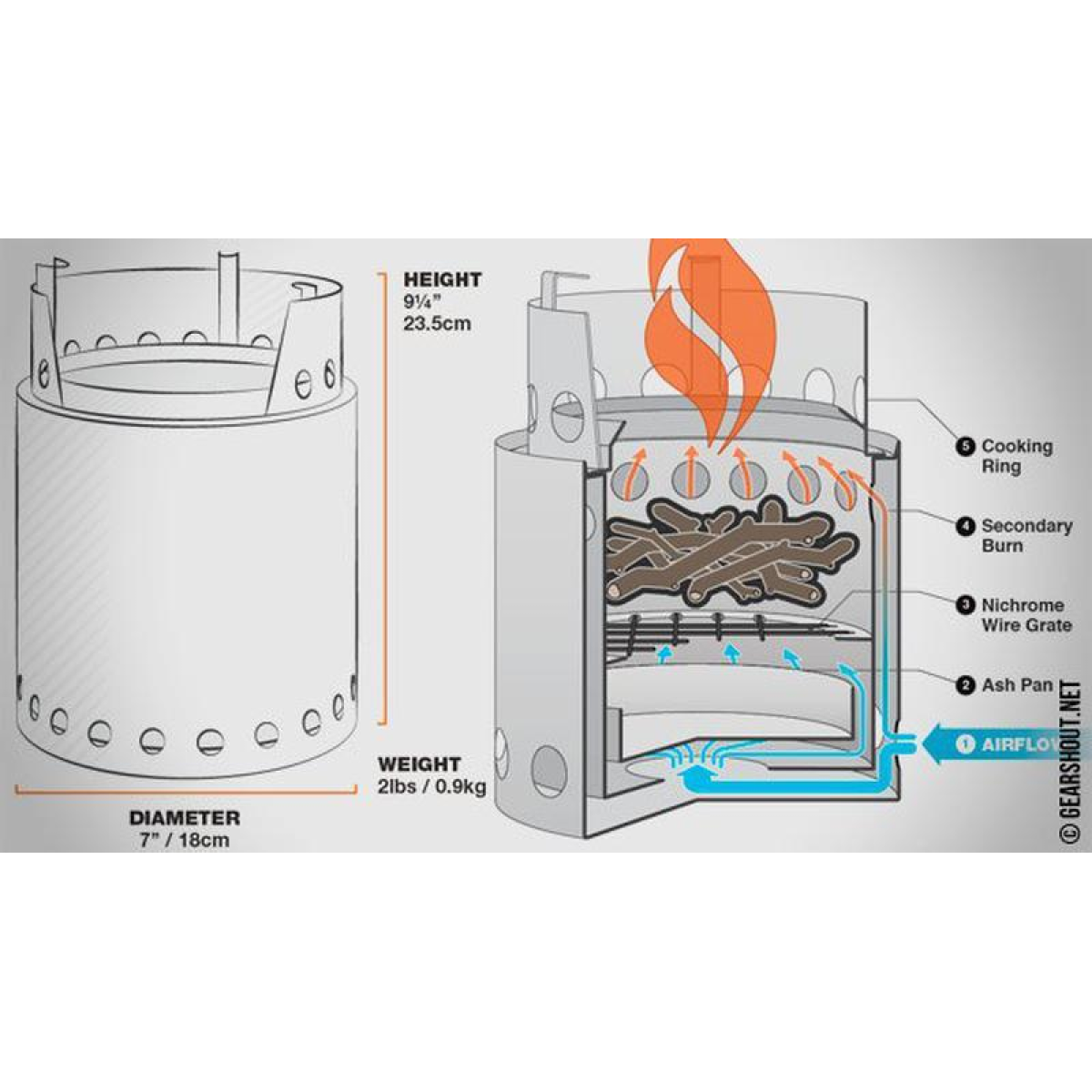 HEIGHT
9¼"
23.5cm

WEIGHT
2lbs / 0.9kg

DIAMETER
7" / 18cm

5 Cooking Ring

4 Secondary Burn

3 Nichrome Wire Grate

2 Ash Pan

1 AIRFLOW

© GEARSHOUT.NET